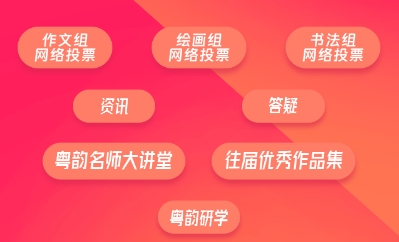 作文组
网络投票

绘画组
网络投票

书法组
网络投票

资讯

答疑

粤韵名师大讲堂

往届优秀作品集

粤韵研学